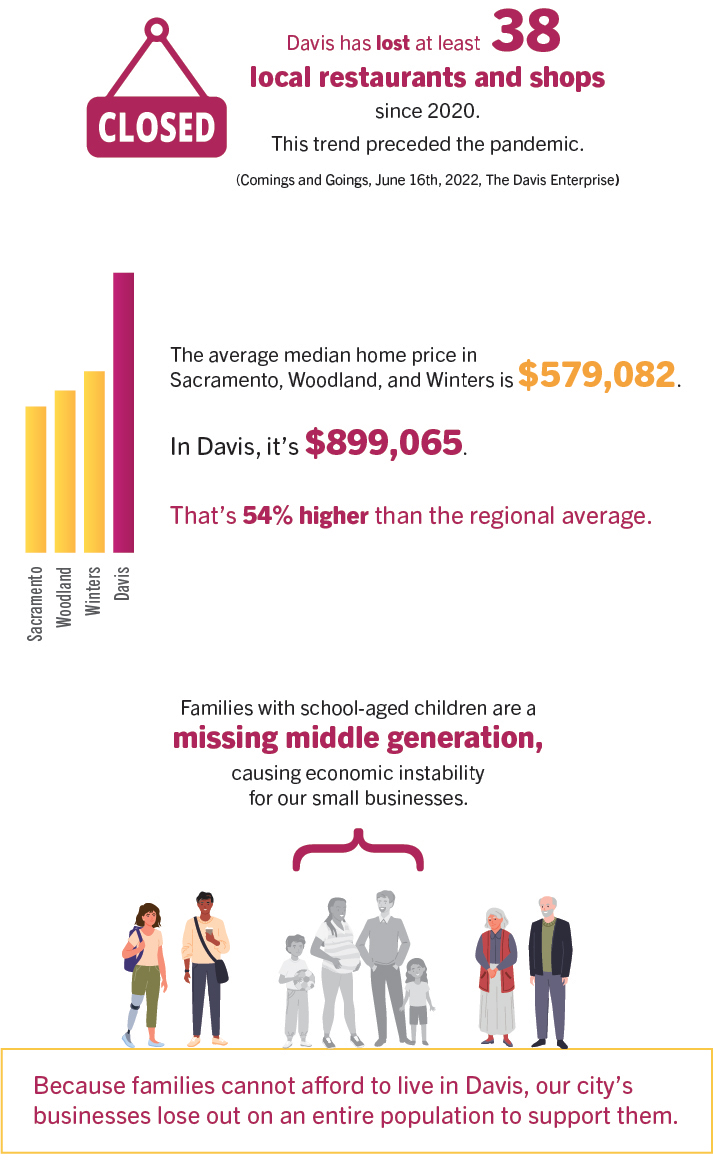 CLOSED

Davis has lost at least 38 local restaurants and shops since 2020. This trend preceded the pandemic.

(Comings and Goings, June 16th, 2022, The Davis Enterprise)

Sacramento
Woodland
Winters
Davis

The average median home price in Sacramento, Woodland, and Winters is $579,082.

In Davis, it's $899,065.

That's 54% higher than the regional average.

Families with school-aged children are a missing middle generation, causing economic instability for our small businesses.

Because families cannot afford to live in Davis, our city's businesses lose out on an entire population to support them.